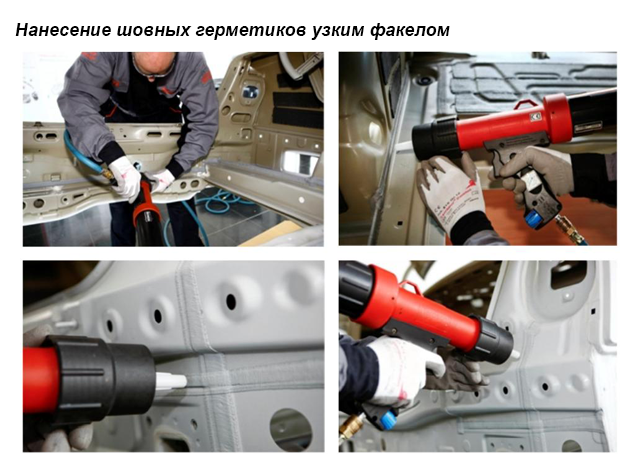 Нанесение шовных герметиков узким факелом